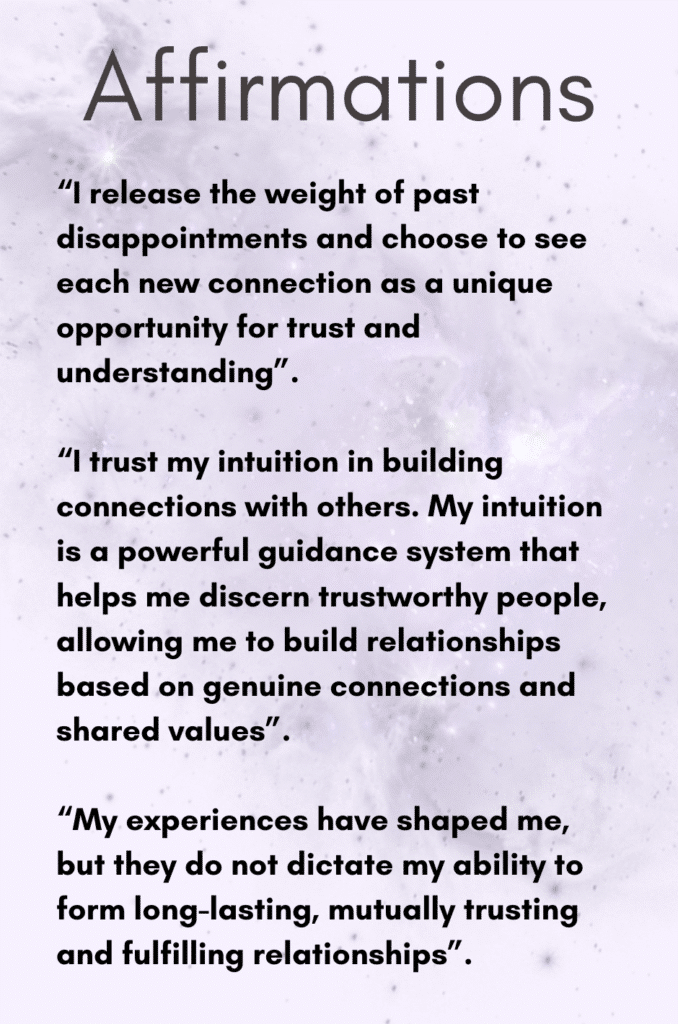 Affirmations

“I release the weight of past disappointments and choose to see each new connection as a unique opportunity for trust and understanding”.

“I trust my intuition in building connections with others. My intuition is a powerful guidance system that helps me discern trustworthy people, allowing me to build relationships based on genuine connections and shared values”.

“My experiences have shaped me, but they do not dictate my ability to form long-lasting, mutually trusting and fulfilling relationships”.