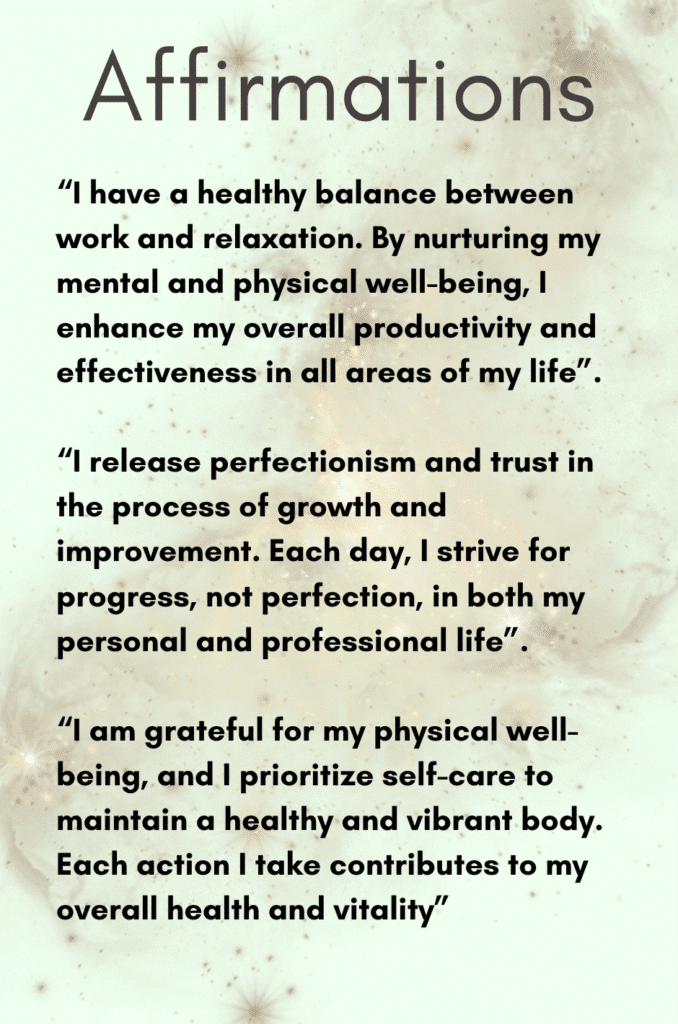 Affirmations

“I have a healthy balance between work and relaxation. By nurturing my mental and physical well-being, I enhance my overall productivity and effectiveness in all areas of my life”.

“I release perfectionism and trust in the process of growth and improvement. Each day, I strive for progress, not perfection, in both my personal and professional life”.

“I am grateful for my physical well-being, and I prioritize self-care to maintain a healthy and vibrant body. Each action I take contributes to my overall health and vitality”