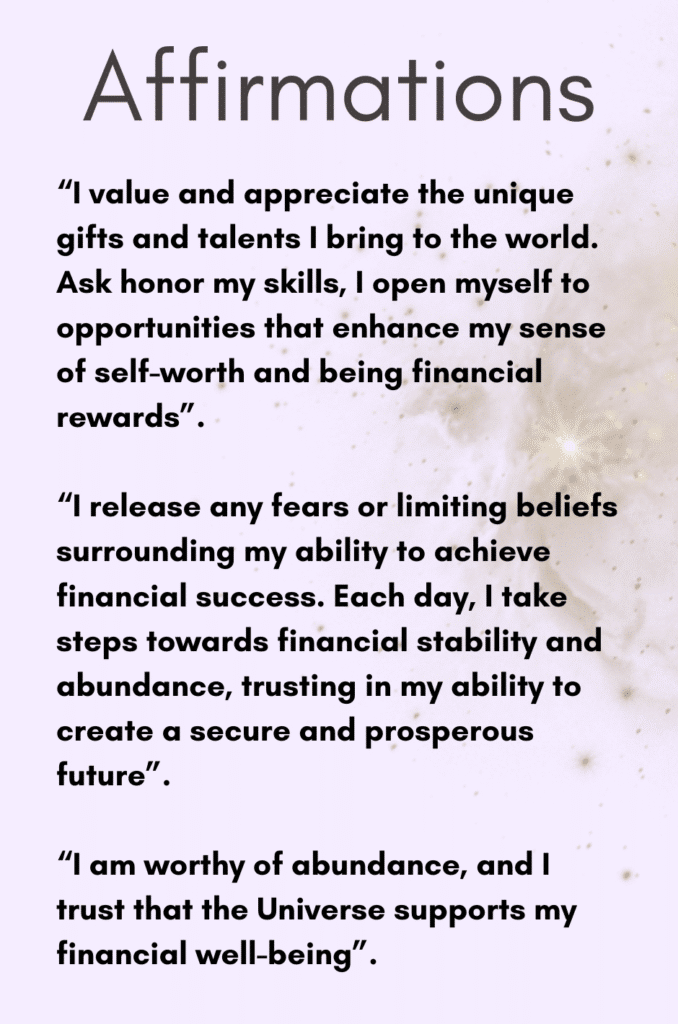 Affirmations

“I value and appreciate the unique gifts and talents I bring to the world. Ask honor my skills, I open myself to opportunities that enhance my sense of self-worth and being financial rewards”.

“I release any fears or limiting beliefs surrounding my ability to achieve financial success. Each day, I take steps towards financial stability and abundance, trusting in my ability to create a secure and prosperous future”.

“I am worthy of abundance, and I trust that the Universe supports my financial well-being”.