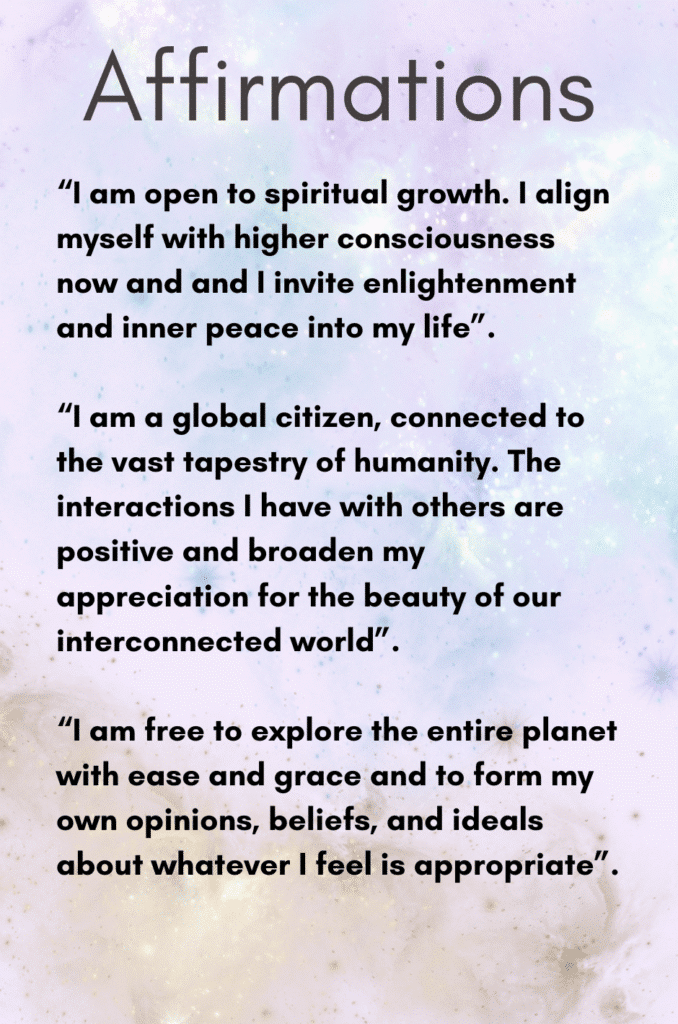 Affirmations

“I am open to spiritual growth. I align myself with higher consciousness now and and I invite enlightenment and inner peace into my life”.

“I am a global citizen, connected to the vast tapestry of humanity. The interactions I have with others are positive and broaden my appreciation for the beauty of our interconnected world”.

“I am free to explore the entire planet with ease and grace and to form my own opinions, beliefs, and ideals about whatever I feel is appropriate”.