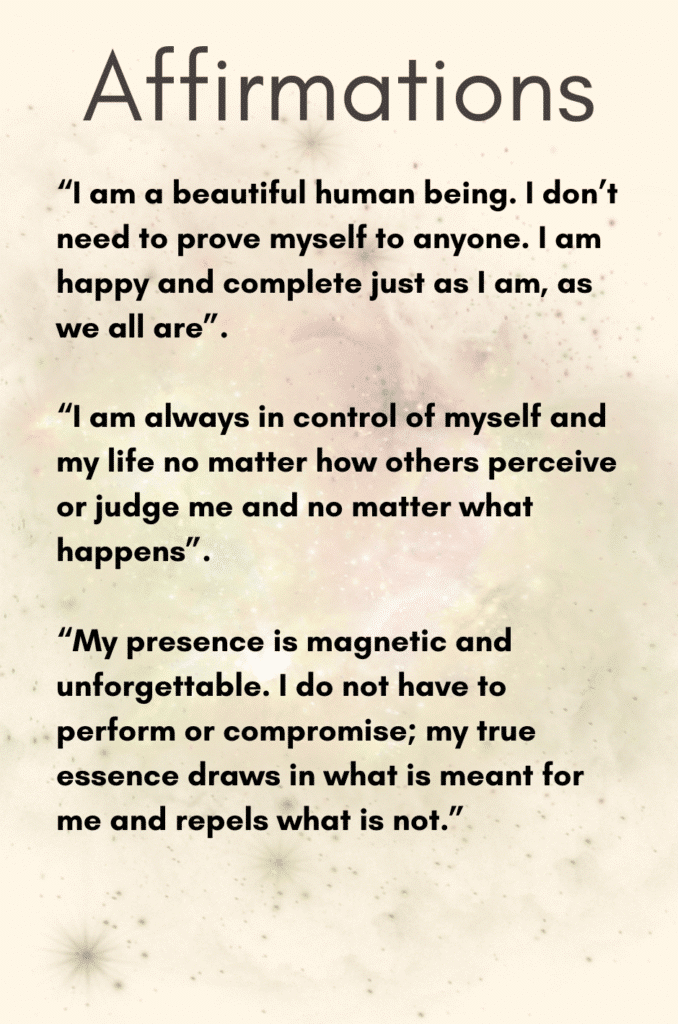 Affirmations

“I am a beautiful human being. I don’t need to prove myself to anyone. I am happy and complete just as I am, as we all are”.

“I am always in control of myself and my life no matter how others perceive or judge me and no matter what happens”.

“My presence is magnetic and unforgettable. I do not have to perform or compromise; my true essence draws in what is meant for me and repels what is not.”