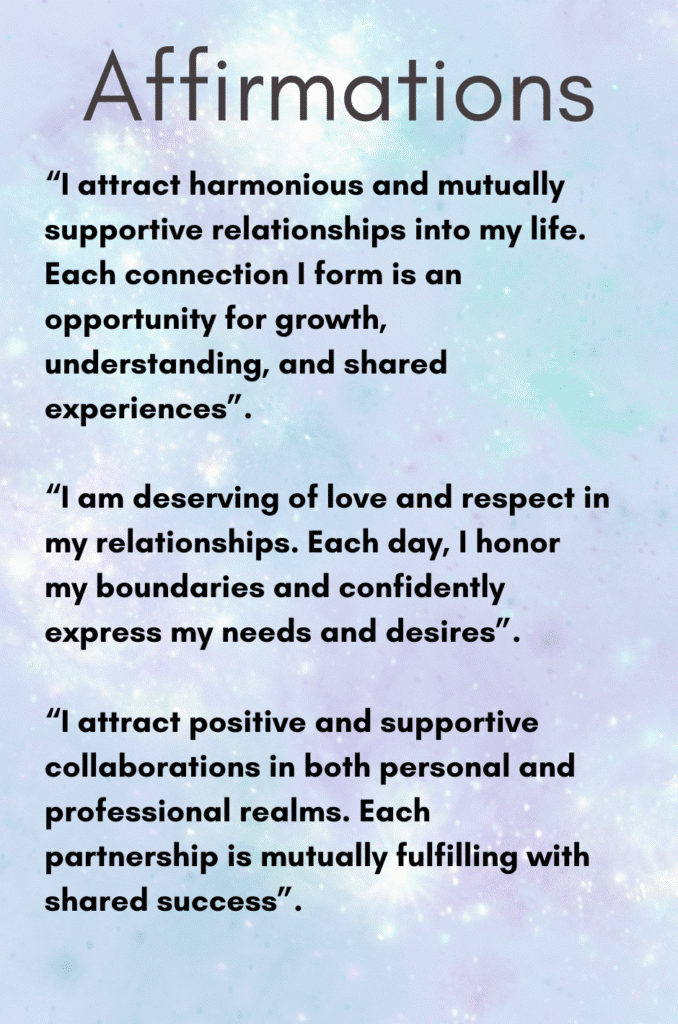 Affirmations

“I attract harmonious and mutually supportive relationships into my life. Each connection I form is an opportunity for growth, understanding, and shared experiences”.

“I am deserving of love and respect in my relationships. Each day, I honor my boundaries and confidently express my needs and desires”.

“I attract positive and supportive collaborations in both personal and professional realms. Each partnership is mutually fulfilling with shared success”.